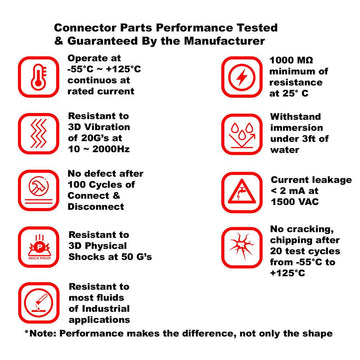 Connector Parts Performance Tested & Guaranteed By the Manufacturer

Operate at -55°C ~ +125°C continuos at rated current

Resistant to 3D Vibration of 20G's at 10 ~ 2000Hz

No defect after 100 Cycles of Connect & Disconnect

P
SHOCK PROOF

Resistant to 3D Physical Shocks at 50 G's

Resistant to most fluids of Industrial applications

1000 MΩ minimum of resistance at 25° C

Withstand immersion under 3ft of water

Current leakage < 2 mA at 1500 VAC

No cracking, chipping after 20 test cycles from -55°C to +125°C

*Note: Performance makes the difference, not only the shape