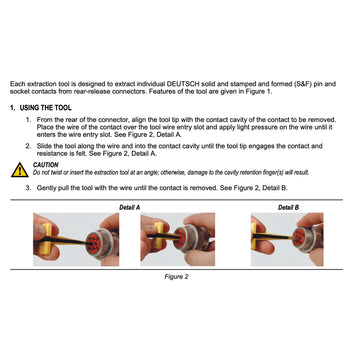 Each extraction tool is designed to extract individual DEUTSCH solid and stamped and formed (S&F) pin and socket contacts from rear-release connectors. Features of the tool are given in Figure 1.

1. USING THE TOOL

1. From the rear of the connector, align the tool tip with the contact cavity of the contact to be removed. Place the wire of the contact over the tool wire entry slot and apply light pressure on the wire until it enters the wire entry slot. See Figure 2, Detail A.

2. Slide the tool along the wire and into the contact cavity until the tool tip engages the contact and resistance is felt. See Figure 2, Detail A.

CAUTION
Do not twist or insert the extraction tool at an angle; otherwise, damage to the cavity retention finger(s) will result.

3. Gently pull the tool with the wire until the contact is removed. See Figure 2, Detail B.

Detail A

Detail B

Figure 2